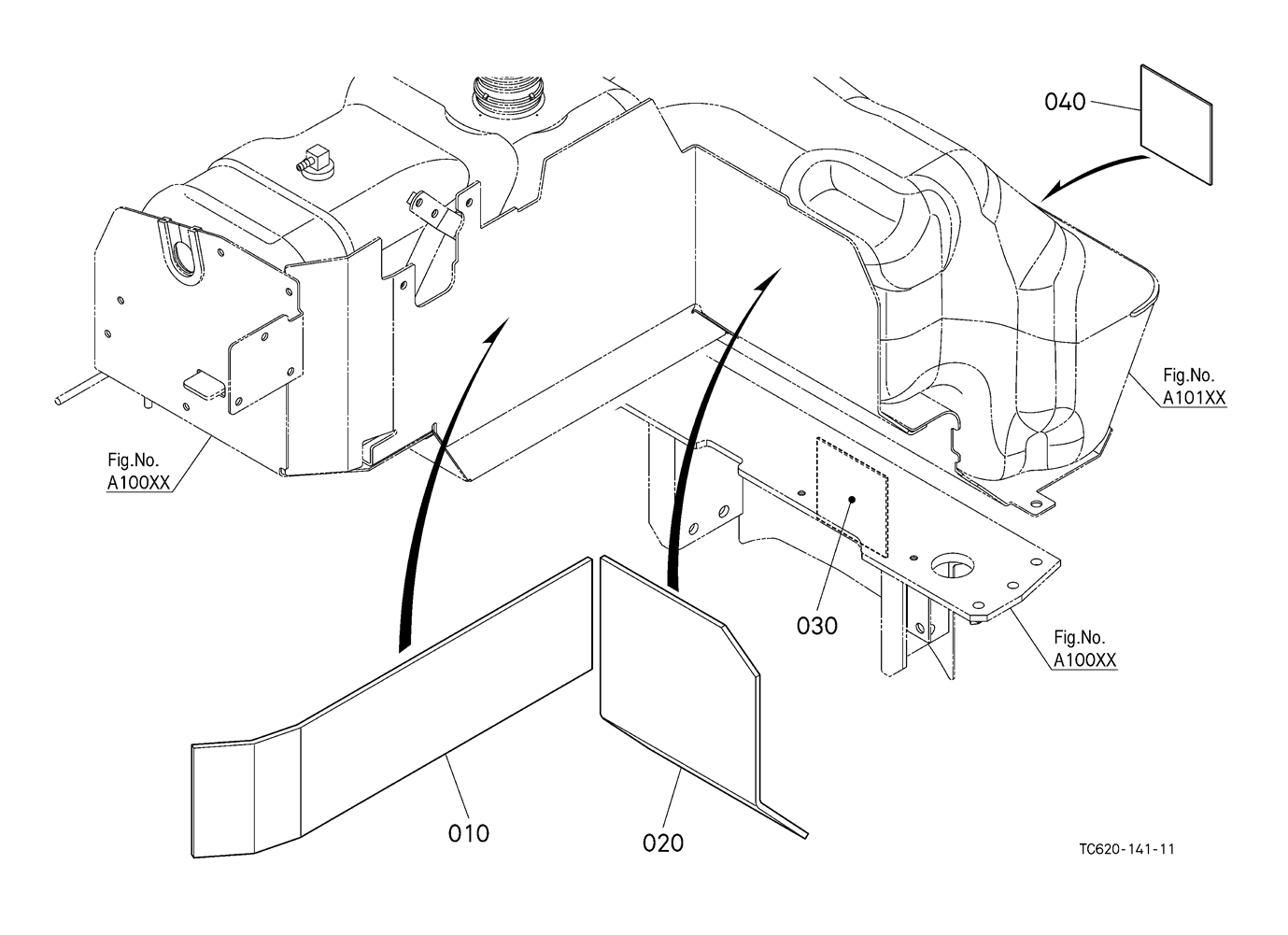 040

Fig.No.
A101XX

Fig.No.
A100XX

030

Fig.No.
A100XX

010

020

TC620-141-11